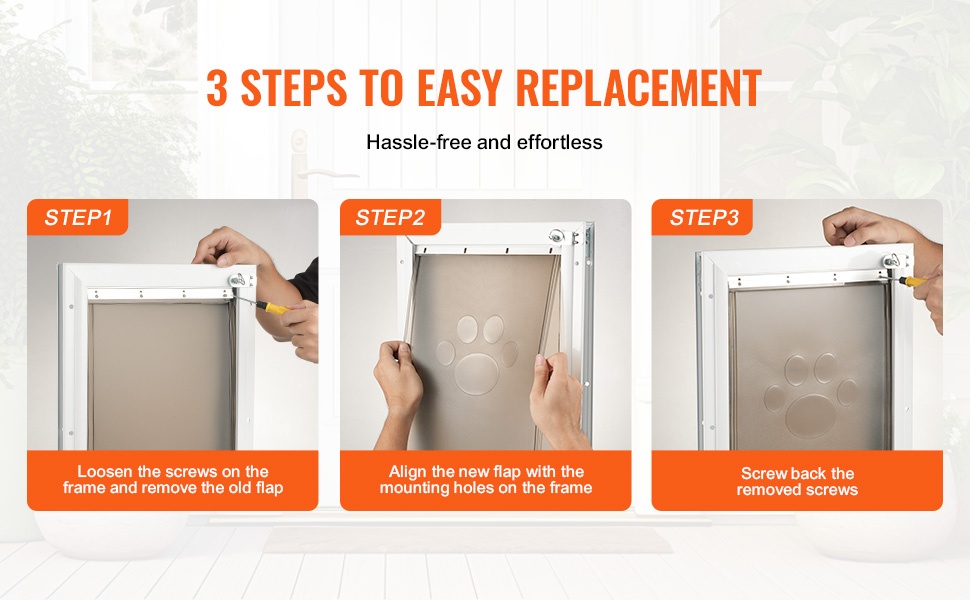 3 STEPS TO EASY REPLACEMENT

Hassle-free and effortless

STEP1

Loosen the screws on the frame and remove the old flap

STEP2

Align the new flap with the mounting holes on the frame

STEP3

Screw back the removed screws