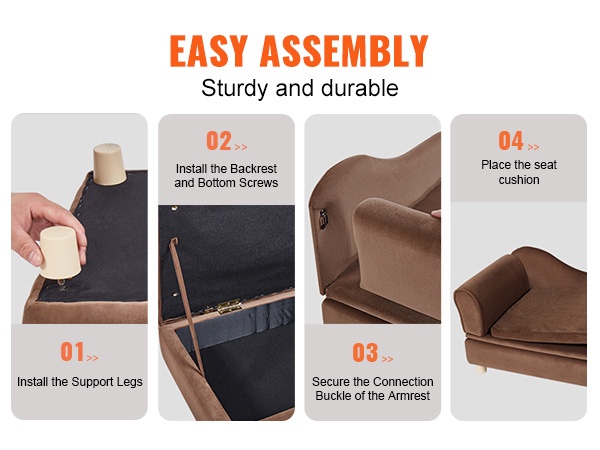 EASY ASSEMBLY
Sturdy and durable

01 >>
Install the Support Legs

02 >>
Install the Backrest and Bottom Screws

03 >>
Secure the Connection Buckle of the Armrest

04 >>
Place the seat cushion