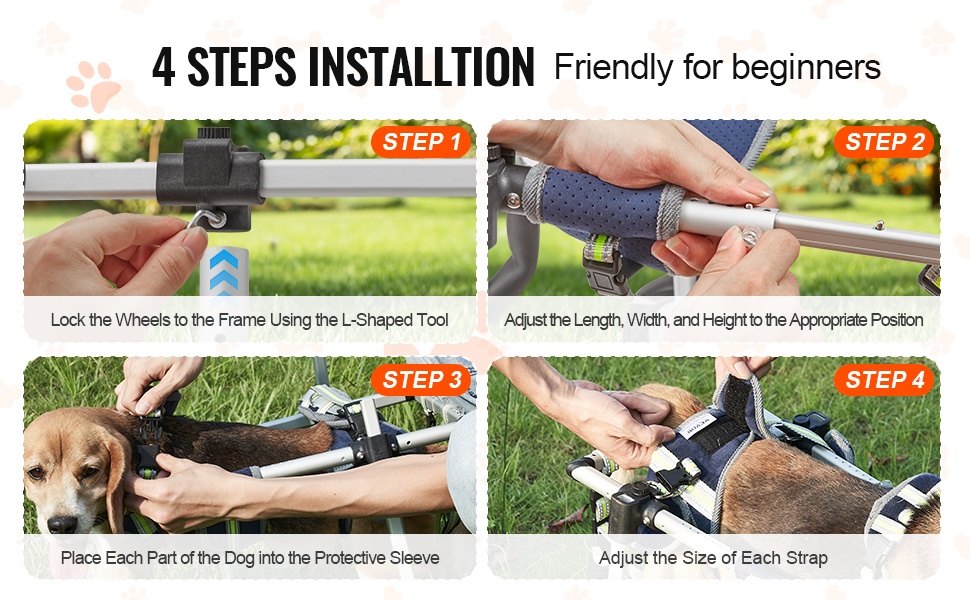 4 STEPS INSTALLTION Friendly for beginners

STEP 1

Lock the Wheels to the Frame Using the L-Shaped Tool

STEP 2

Adjust the Length, Width, and Height to the Appropriate Position

STEP 3

Place Each Part of the Dog into the Protective Sleeve

STEP 4

Adjust the Size of Each Strap