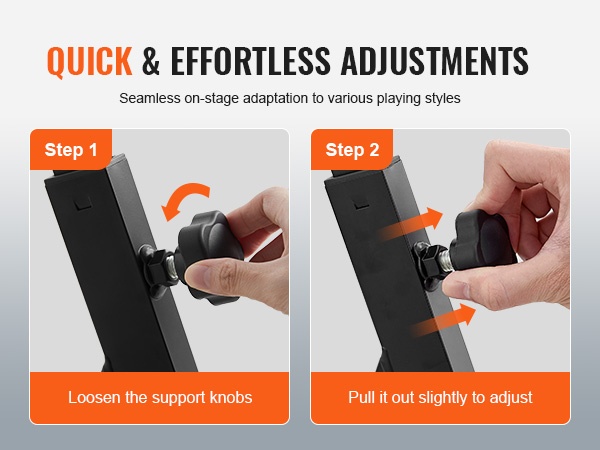 QUICK & EFFORTLESS ADJUSTMENTS

Seamless on-stage adaptation to various playing styles

Step 1

Loosen the support knobs

Step 2

Pull it out slightly to adjust