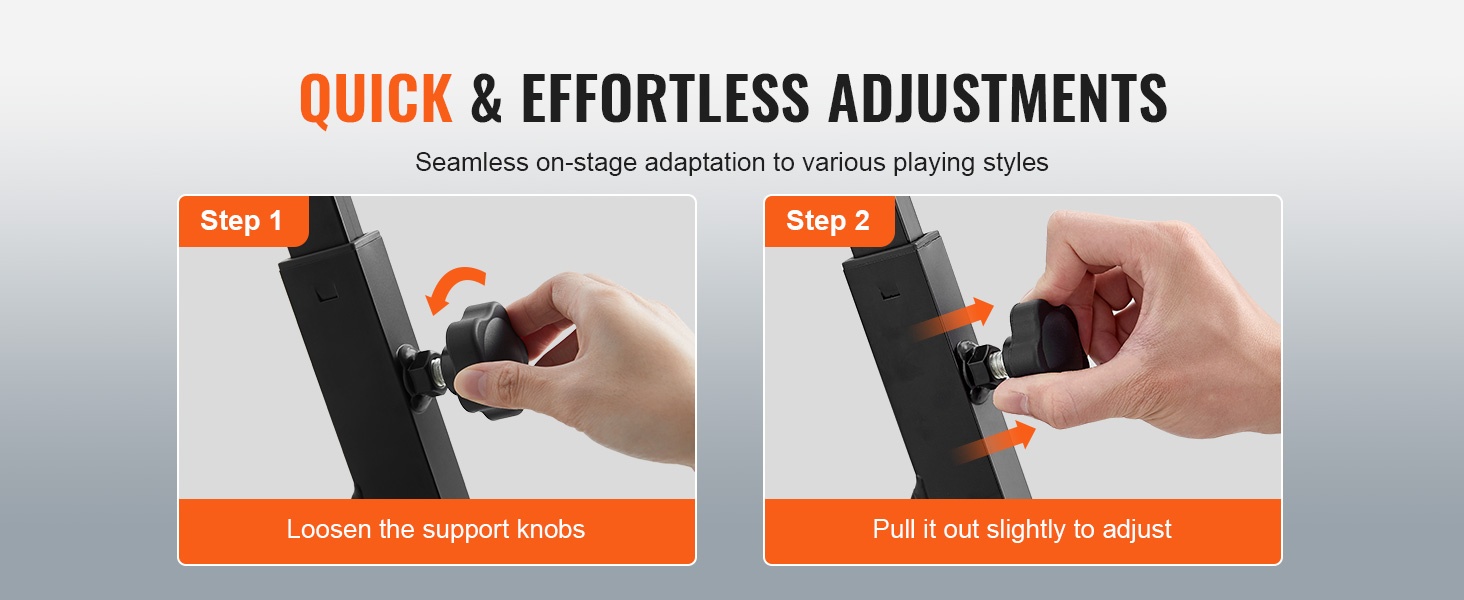 QUICK & EFFORTLESS ADJUSTMENTS

Seamless on-stage adaptation to various playing styles

Step 1

Loosen the support knobs

Step 2

Pull it out slightly to adjust