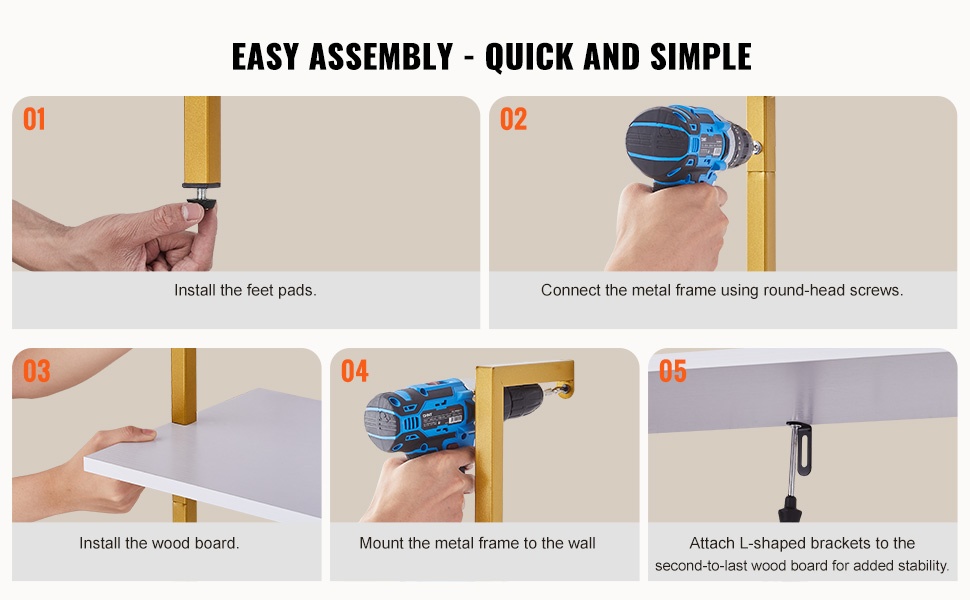 EASY ASSEMBLY - QUICK AND SIMPLE

01

Install the feet pads.

02

Connect the metal frame using round-head screws.

03

Install the wood board.

04

Mount the metal frame to the wall

05

Attach L-shaped brackets to the second-to-last wood board for added stability.