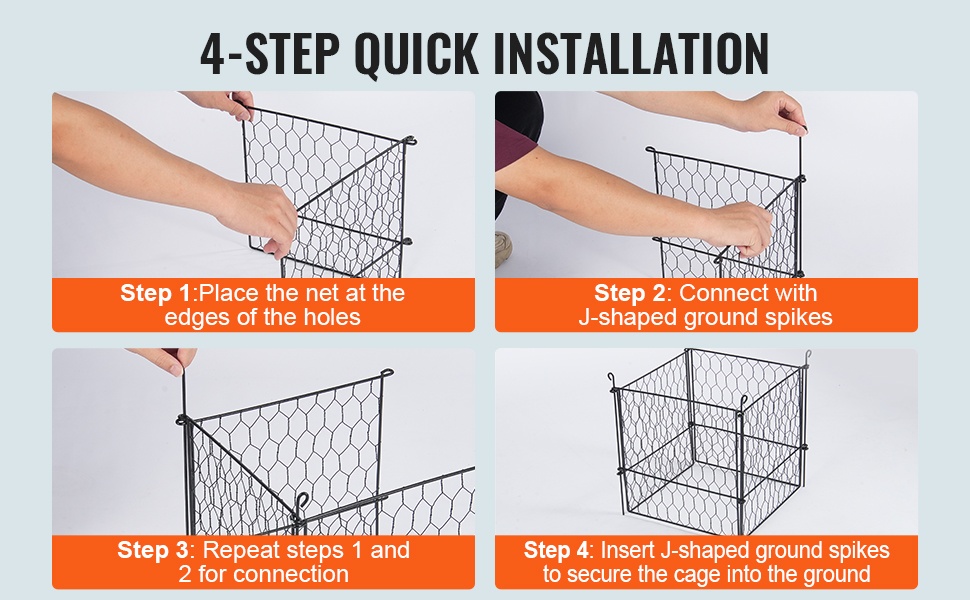 4-STEP QUICK INSTALLATION

Step 1:Place the net at the edges of the holes

Step 2: Connect with J-shaped ground spikes

Step 3: Repeat steps 1 and 2 for connection

Step 4: Insert J-shaped ground spikes to secure the cage into the ground