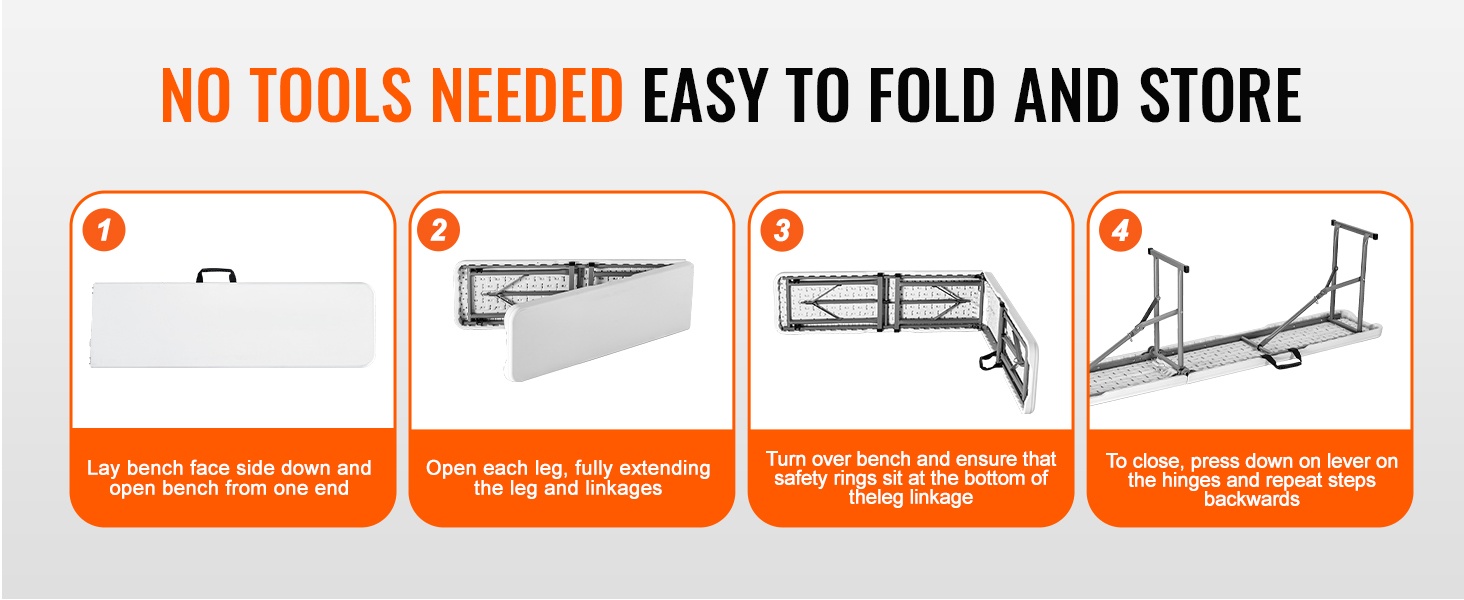 NO TOOLS NEEDED EASY TO FOLD AND STORE

1
Lay bench face side down and open bench from one end

2
Open each leg, fully extending the leg and linkages

3
Turn over bench and ensure that safety rings sit at the bottom of theleg linkage

4
To close, press down on lever on the hinges and repeat steps backwards