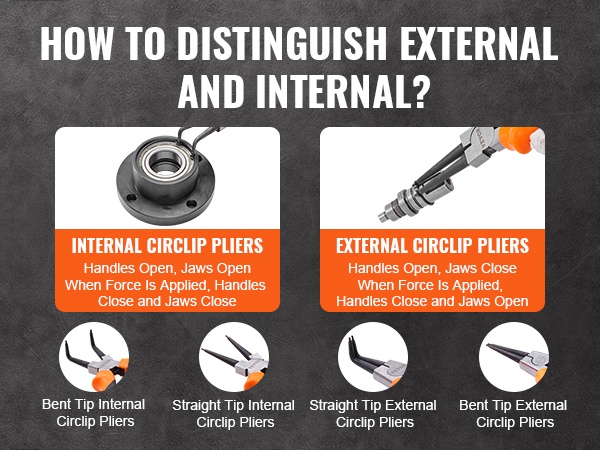 HOW TO DISTINGUISH EXTERNAL AND INTERNAL?

INTERNAL CIRCLIP PLIERS

Handles Open, Jaws Open When Force Is Applied, Handles Close and Jaws Close

EXTERNAL CIRCLIP PLIERS

Handles Open, Jaws Close When Force Is Applied, Handles Close and Jaws Open

Bent Tip Internal Circlip Pliers

Straight Tip Internal Circlip Pliers

Straight Tip External Circlip Pliers

Bent Tip External Circlip Pliers