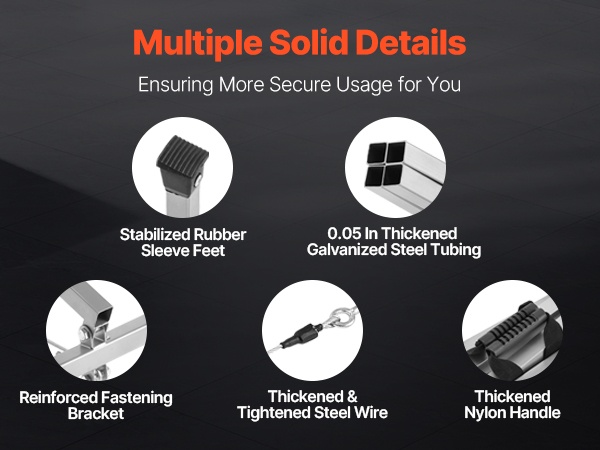 Multiple Solid Details

Ensuring More Secure Usage for You

Stabilized Rubber Sleeve Feet

0.05 In Thickened Galvanized Steel Tubing

Reinforced Fastening Bracket

Thickened & Tightened Steel Wire

Thickened Nylon Handle