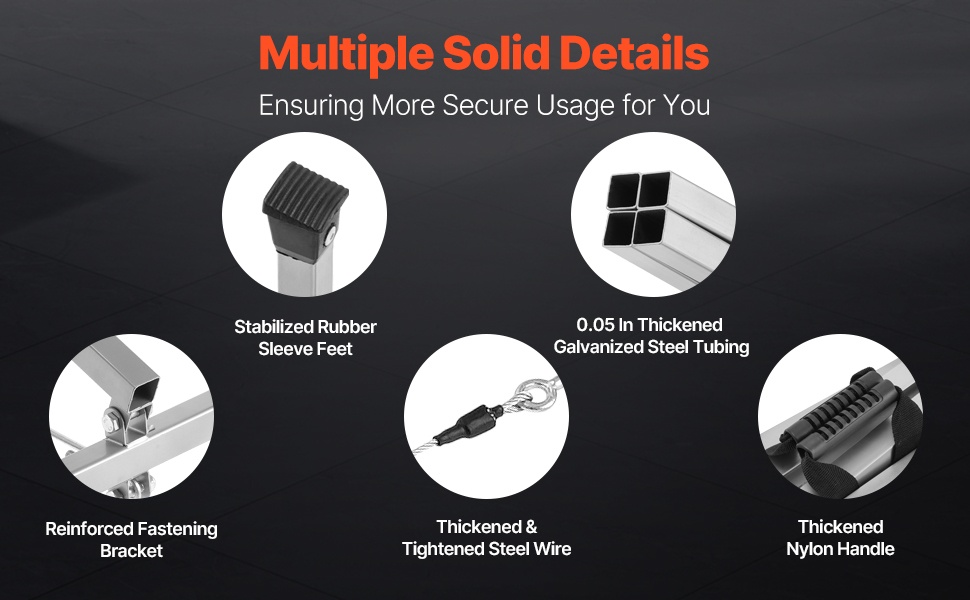 Multiple Solid Details

Ensuring More Secure Usage for You

Stabilized Rubber Sleeve Feet

0.05 In Thickened Galvanized Steel Tubing

Reinforced Fastening Bracket

Thickened & Tightened Steel Wire

Thickened Nylon Handle