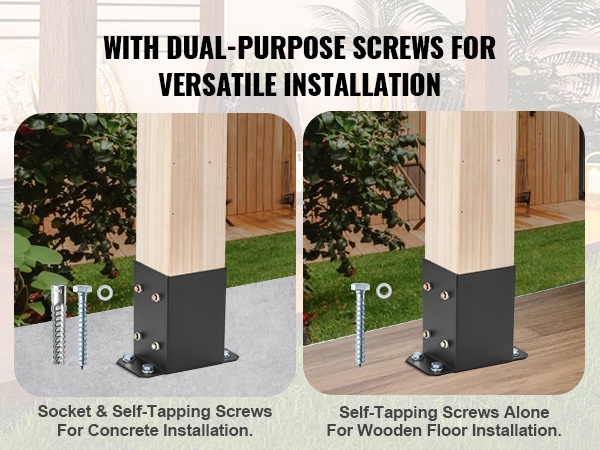 WITH DUAL-PURPOSE SCREWS FOR VERSATILE INSTALLATION

Socket & Self-Tapping Screws For Concrete Installation.

Self-Tapping Screws Alone For Wooden Floor Installation.