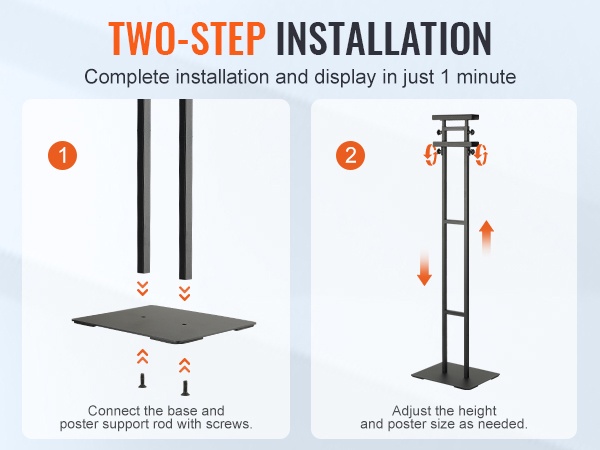 TWO-STEP INSTALLATION

Complete installation and display in just 1 minute

1

Connect the base and poster support rod with screws.

2

Adjust the height and poster size as needed.