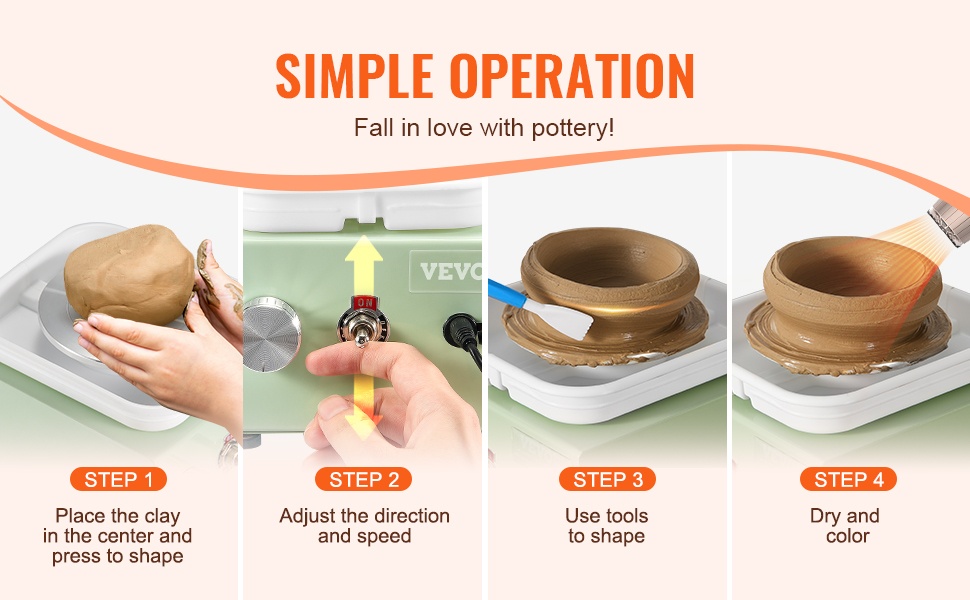 SIMPLE OPERATION

Fall in love with pottery!

VEVO

ON

STEP 1

Place the clay in the center and press to shape

STEP 2

Adjust the direction and speed

STEP 3

Use tools to shape

STEP 4

Dry and color