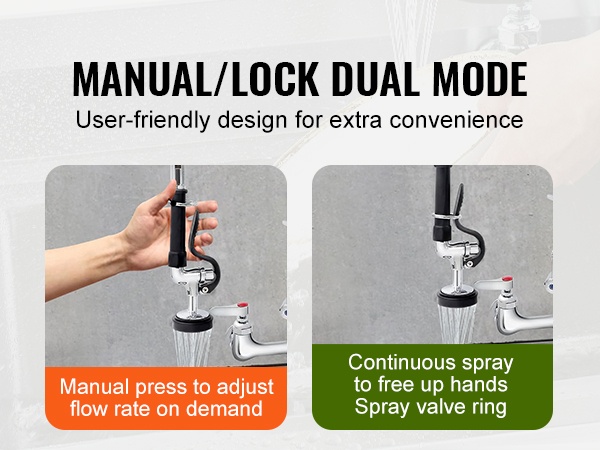 MANUAL/LOCK DUAL MODE
User-friendly design for extra convenience

Manual press to adjust flow rate on demand

Continuous spray to free up hands Spray valve ring