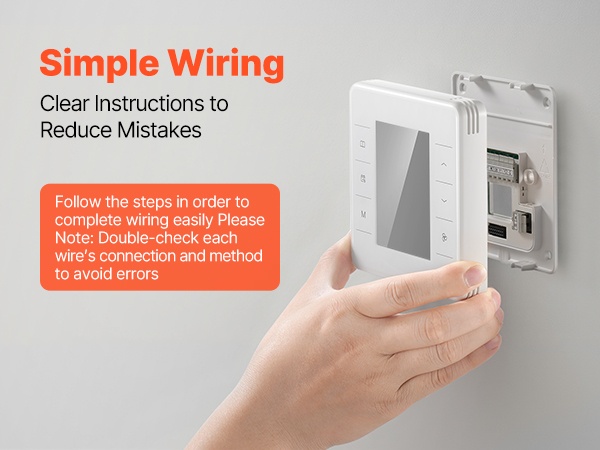 Simple Wiring

Clear Instructions to Reduce Mistakes

Follow the steps in order to complete wiring easily Please Note: Double-check each wire's connection and method to avoid errors

M