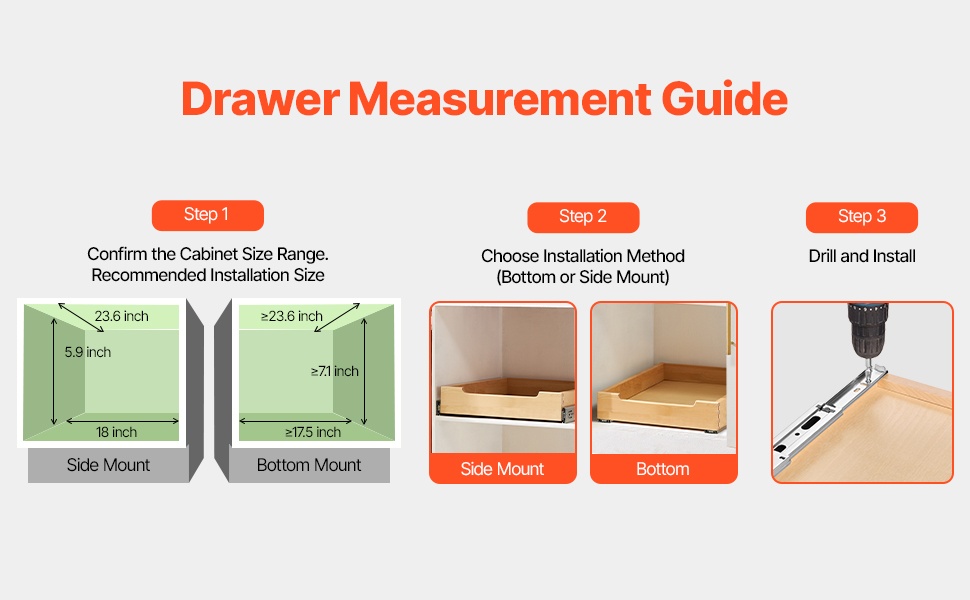 Drawer Measurement Guide

Step 1

Confirm the Cabinet Size Range. Recommended Installation Size

23.6 inch
5.9 inch
18 inch
Side Mount

≥23.6 inch
≥7.1 inch
≥17.5 inch
Bottom Mount

Step 2

Choose Installation Method (Bottom or Side Mount)

Side Mount

Bottom

Step 3

Drill and Install