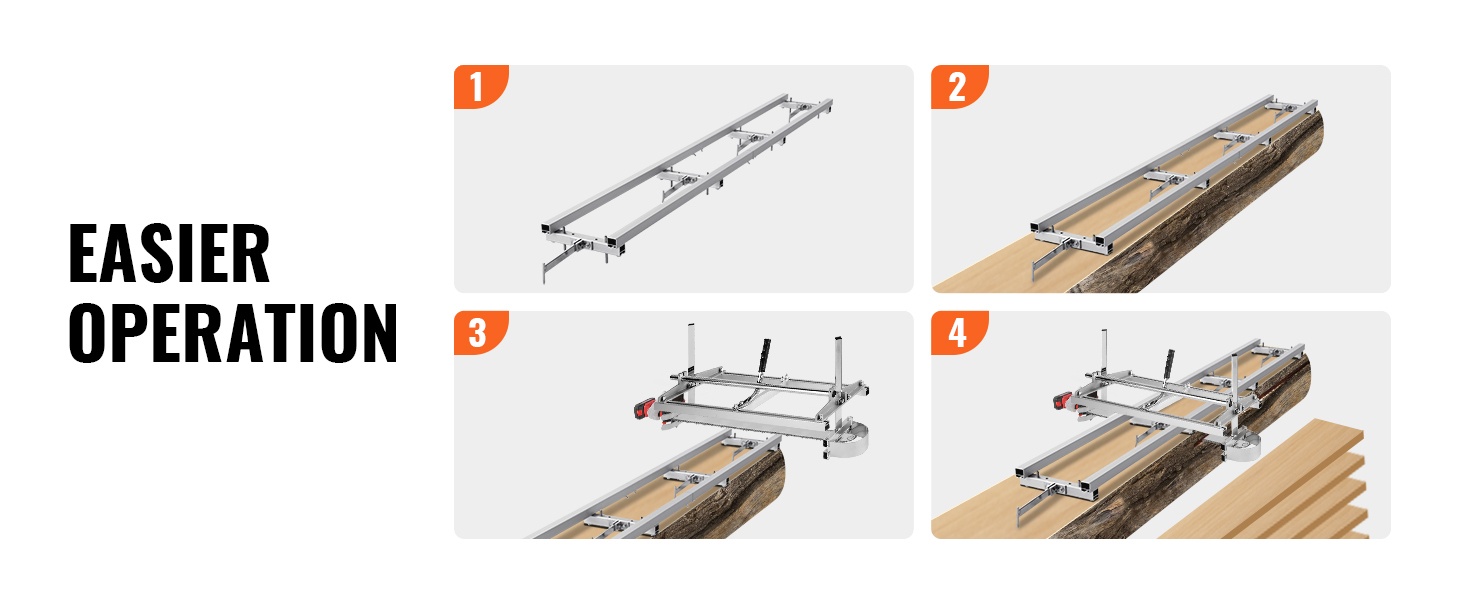 EASIER OPERATION

1

2

3

4