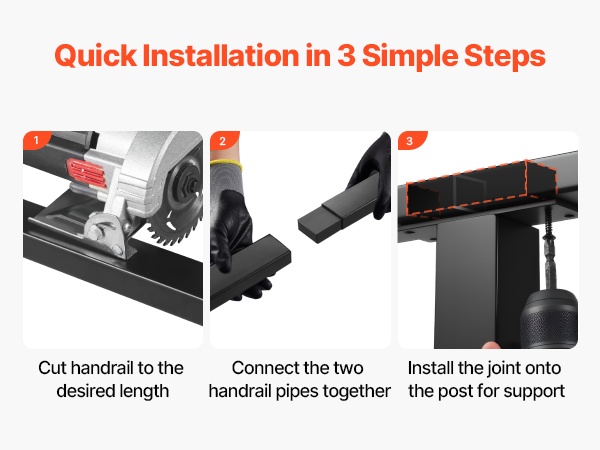 Quick Installation in 3 Simple Steps

1

Cut handrail to the desired length

2

Connect the two handrail pipes together

3

Install the joint onto the post for support