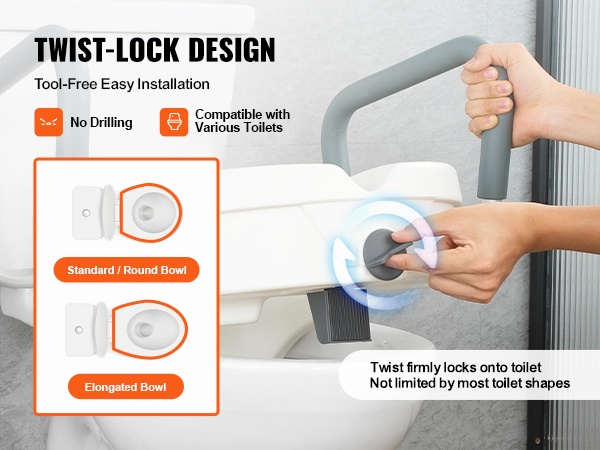 TWIST-LOCK DESIGN

Tool-Free Easy Installation

No Drilling

Compatible with Various Toilets

Standard / Round Bowl

Elongated Bowl

Twist firmly locks onto toilet
Not limited by most toilet shapes