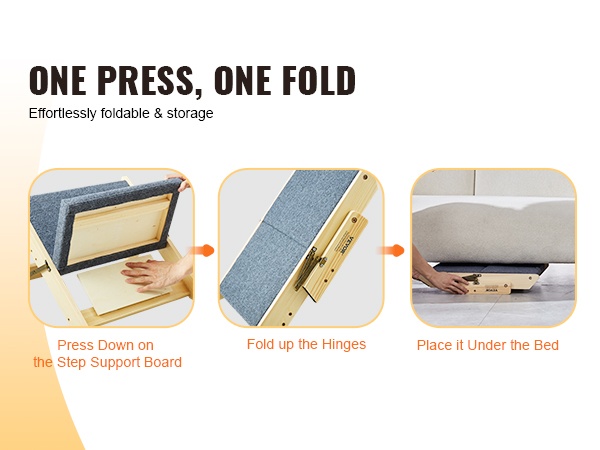 ONE PRESS, ONE FOLD
Effortlessly foldable & storage

VEVOR

VEVOR

Press Down on
the Step Support Board

Fold up the Hinges

Place it Under the Bed