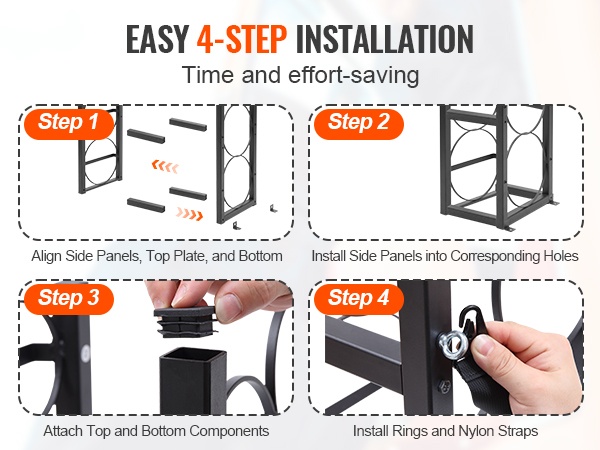 EASY 4-STEP INSTALLATION
Time and effort-saving

Step 1
Align Side Panels, Top Plate, and Bottom

Step 2
Install Side Panels into Corresponding Holes

Step 3
Attach Top and Bottom Components

Step 4
Install Rings and Nylon Straps