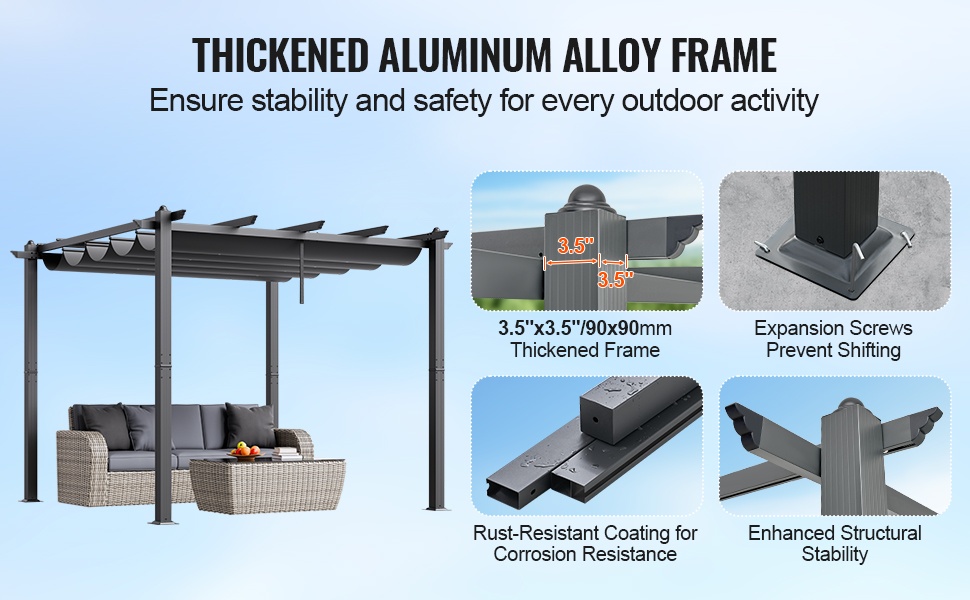 THICKENED ALUMINUM ALLOY FRAME
Ensure stability and safety for every outdoor activity

3.5''
3.5''

3.5''x3.5''/90x90mm
Thickened Frame

Expansion Screws
Prevent Shifting

Rust-Resistant Coating for
Corrosion Resistance

Enhanced Structural
Stability