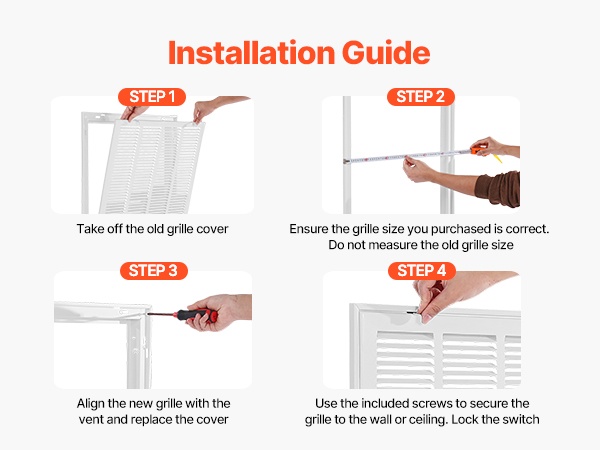 Installation Guide

STEP 1

Take off the old grille cover

STEP 2

Ensure the grille size you purchased is correct. Do not measure the old grille size

STEP 3

Align the new grille with the vent and replace the cover

STEP 4

Use the included screws to secure the grille to the wall or ceiling. Lock the switch