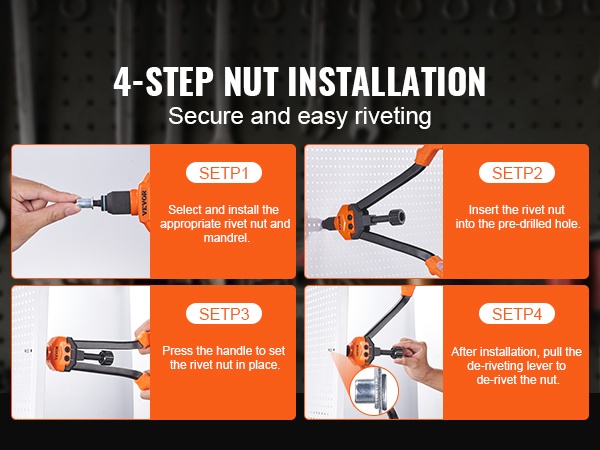 4-STEP NUT INSTALLATION
Secure and easy riveting

VEVOR

SETP1
Select and install the appropriate rivet nut and mandrel.

SETP2
Insert the rivet nut into the pre-drilled hole.

SETP3
Press the handle to set the rivet nut in place.

SETP4
After installation, pull the de-riveting lever to de-rivet the nut.