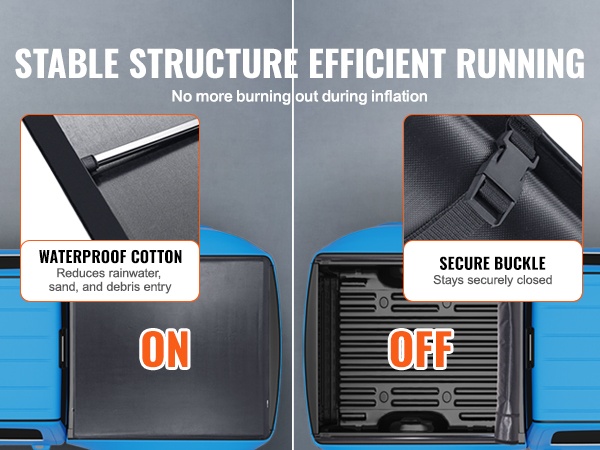 STABLE STRUCTURE EFFICIENT RUNNING
No more burning out during inflation

WATERPROOF COTTON
Reduces rainwater, sand, and debris entry

SECURE BUCKLE
Stays securely closed

ON

OFF