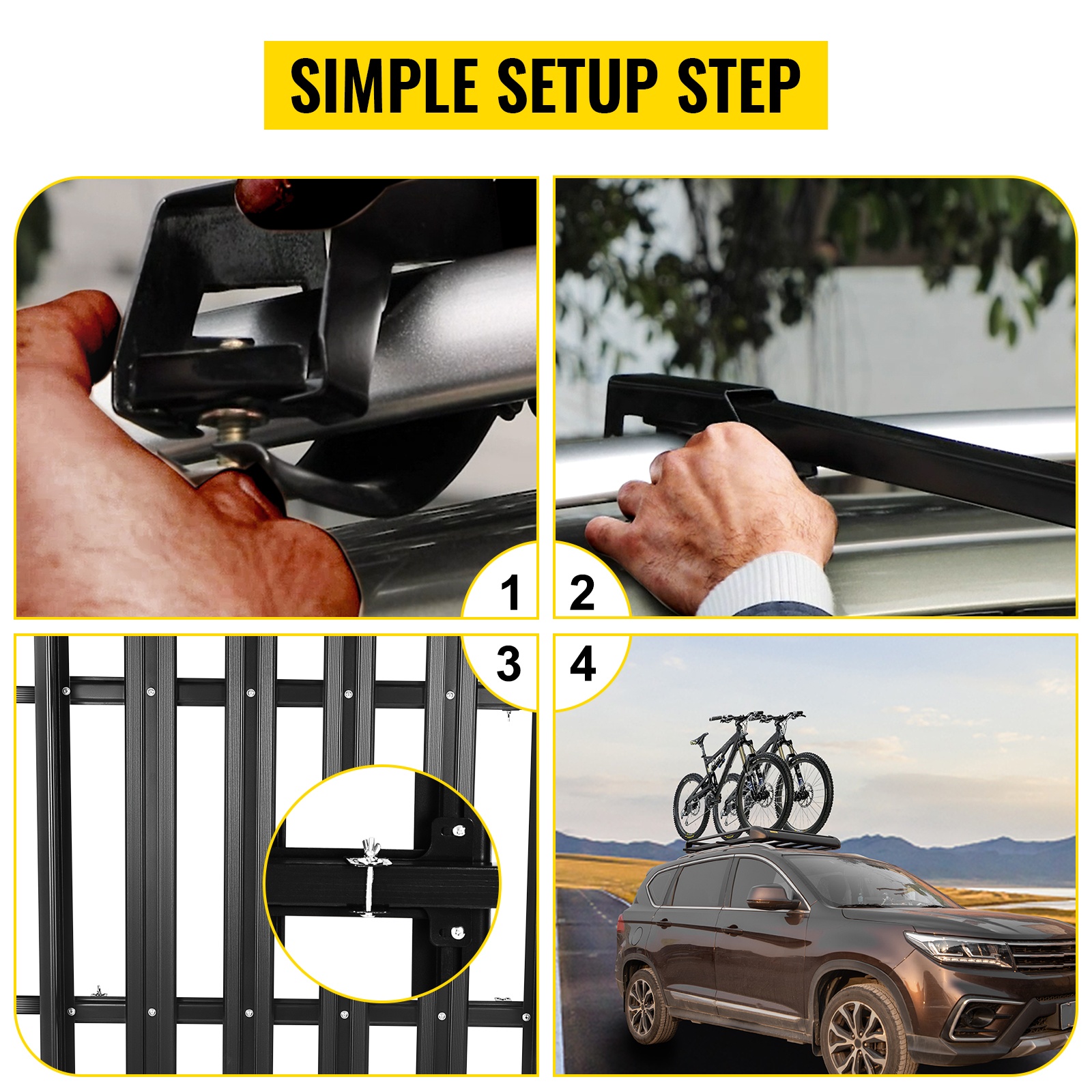 SIMPLE SETUP STEP

1

2

3

4