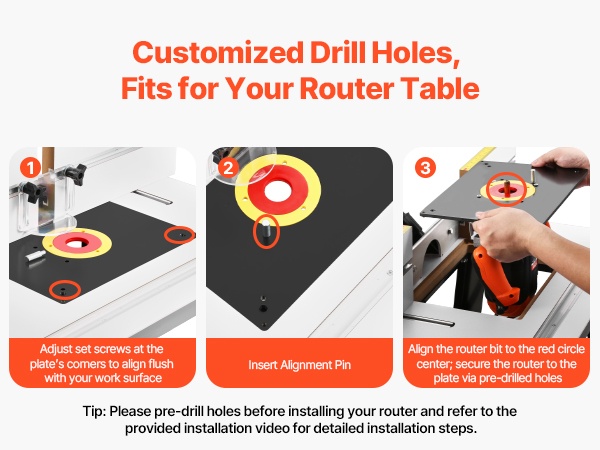 Customized Drill Holes, Fits for Your Router Table

1

Adjust set screws at the plate's corners to align flush with your work surface

2

Insert Alignment Pin

3

Align the router bit to the red circle center; secure the router to the plate via pre-drilled holes

Tip: Please pre-drill holes before installing your router and refer to the provided installation video for detailed installation steps.