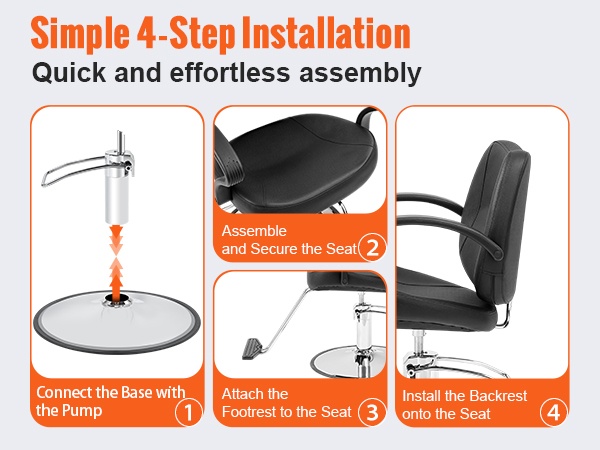 Simple 4-Step Installation
Quick and effortless assembly

Connect the Base with the Pump 1

Assemble and Secure the Seat 2

Attach the Footrest to the Seat 3

Install the Backrest onto the Seat 4