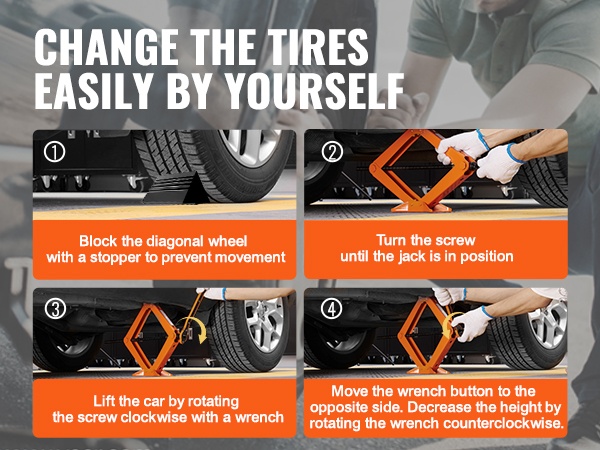 CHANGE THE TIRES EASILY BY YOURSELF

①

Block the diagonal wheel with a stopper to prevent movement

②

Turn the screw until the jack is in position

③

Lift the car by rotating the screw clockwise with a wrench

④

Move the wrench button to the opposite side. Decrease the height by rotating the wrench counterclockwise.