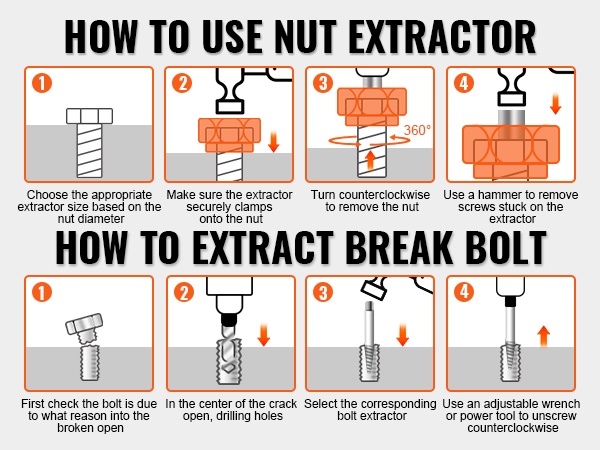 HOW TO USE NUT EXTRACTOR

1
Choose the appropriate extractor size based on the nut diameter

2
Make sure the extractor securely clamps onto the nut

3
360°
Turn counterclockwise to remove the nut

4
Use a hammer to remove screws stuck on the extractor

HOW TO EXTRACT BREAK BOLT

1
First check the bolt is due to what reason into the broken open

2
In the center of the crack open, drilling holes

3
Select the corresponding bolt extractor

4
Use an adjustable wrench or power tool to unscrew counterclockwise