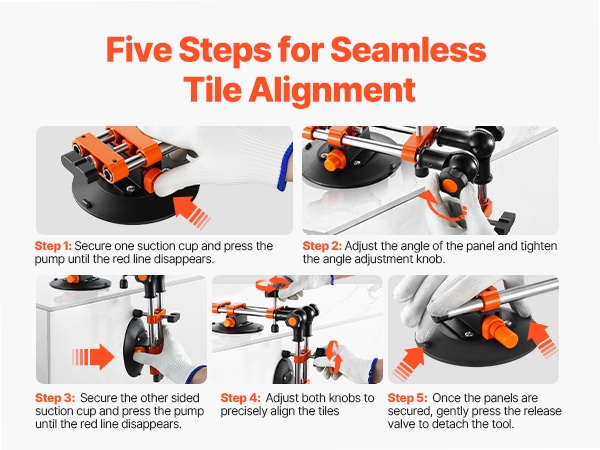 Five Steps for Seamless Tile Alignment

Step 1: Secure one suction cup and press the pump until the red line disappears.

Step 2: Adjust the angle of the panel and tighten the angle adjustment knob.

Step 3: Secure the other sided suction cup and press the pump until the red line disappears.

Step 4: Adjust both knobs to precisely align the tiles

Step 5: Once the panels are secured, gently press the release valve to detach the tool.