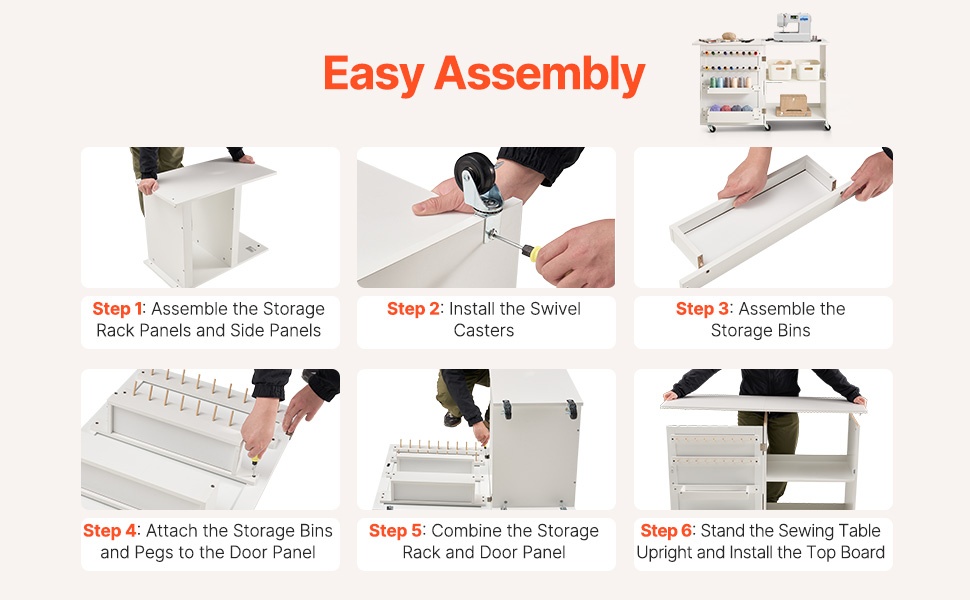 Easy Assembly

Step 1: Assemble the Storage Rack Panels and Side Panels

Step 2: Install the Swivel Casters

Step 3: Assemble the Storage Bins

Step 4: Attach the Storage Bins and Pegs to the Door Panel

Step 5: Combine the Storage Rack and Door Panel

Step 6: Stand the Sewing Table Upright and Install the Top Board