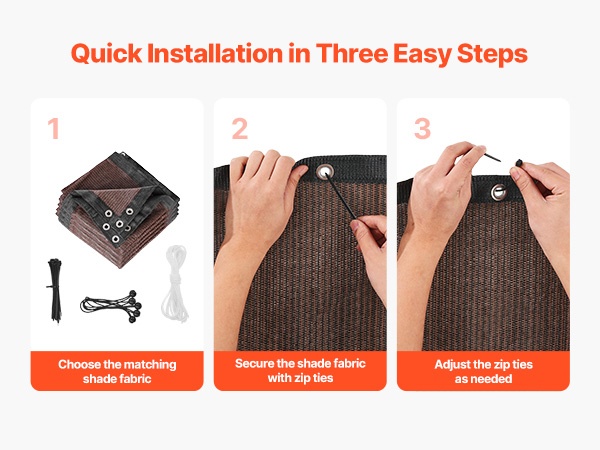 Quick Installation in Three Easy Steps

1

Choose the matching shade fabric

2

Secure the shade fabric with zip ties

3

Adjust the zip ties as needed