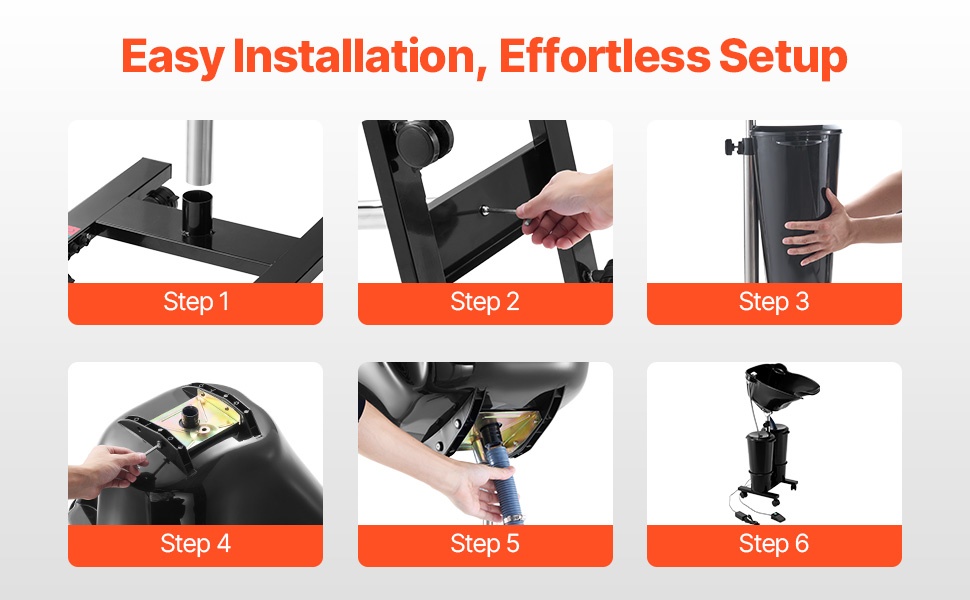 Easy Installation, Effortless Setup

Step 1

Step 2

Step 3

Step 4

Step 5

Step 6