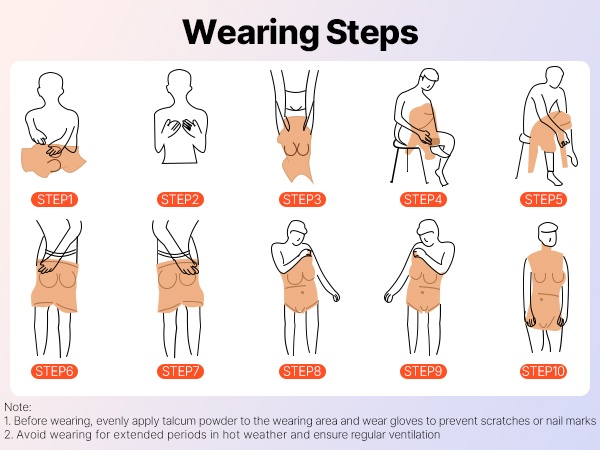 Wearing Steps

STEP1

STEP2

STEP3

STEP4

STEP5

STEP6

STEP7

STEP8

STEP9

STEP10

Note:
1. Before wearing, evenly apply talcum powder to the wearing area and wear gloves to prevent scratches or nail marks
2. Avoid wearing for extended periods in hot weather and ensure regular ventilation