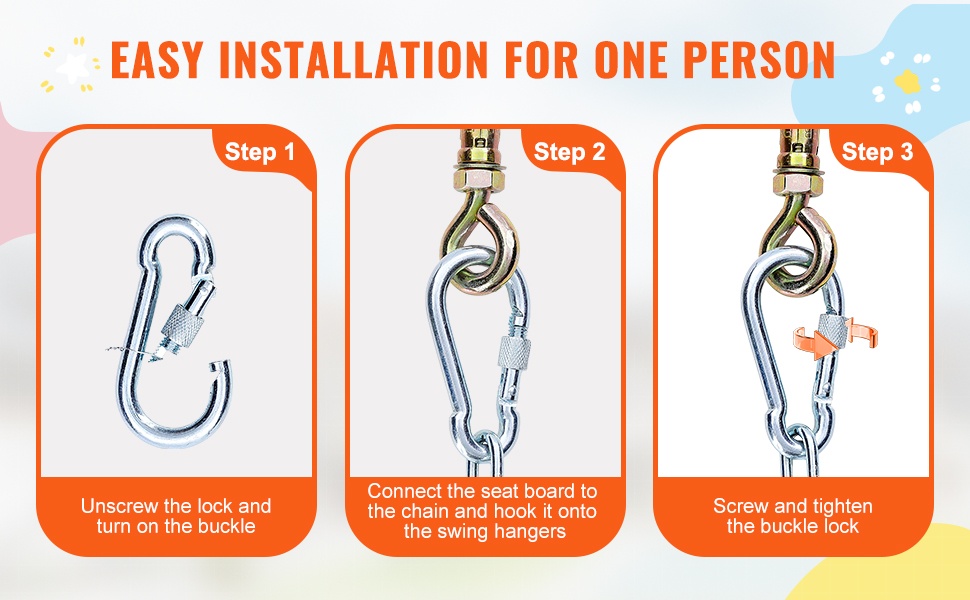 EASY INSTALLATION FOR ONE PERSON

Step 1

Unscrew the lock and turn on the buckle

Step 2

Connect the seat board to the chain and hook it onto the swing hangers

Step 3

Screw and tighten the buckle lock