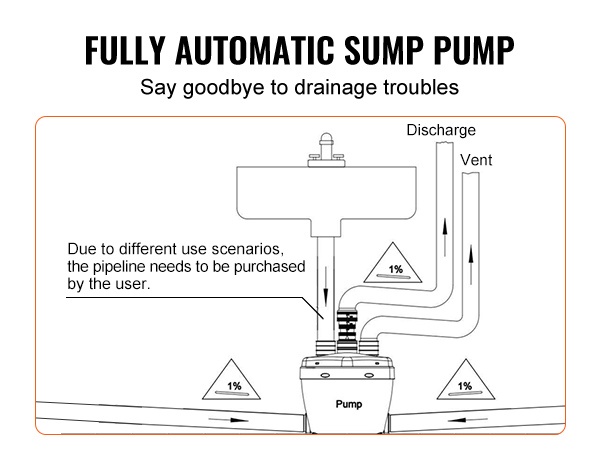 FULLY AUTOMATIC SUMP PUMP
Say goodbye to drainage troubles

Discharge
Vent

Due to different use scenarios, the pipeline needs to be purchased by the user.

1%

1%

Pump

1%