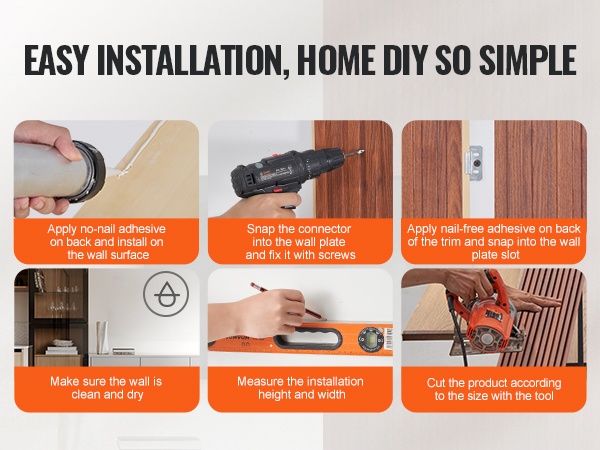 EASY INSTALLATION, HOME DIY SO SIMPLE

Apply no-nail adhesive on back and install on the wall surface

Snap the connector into the wall plate and fix it with screws

Apply nail-free adhesive on back of the trim and snap into the wall plate slot

Make sure the wall is clean and dry

Measure the installation height and width

Cut the product according to the size with the tool