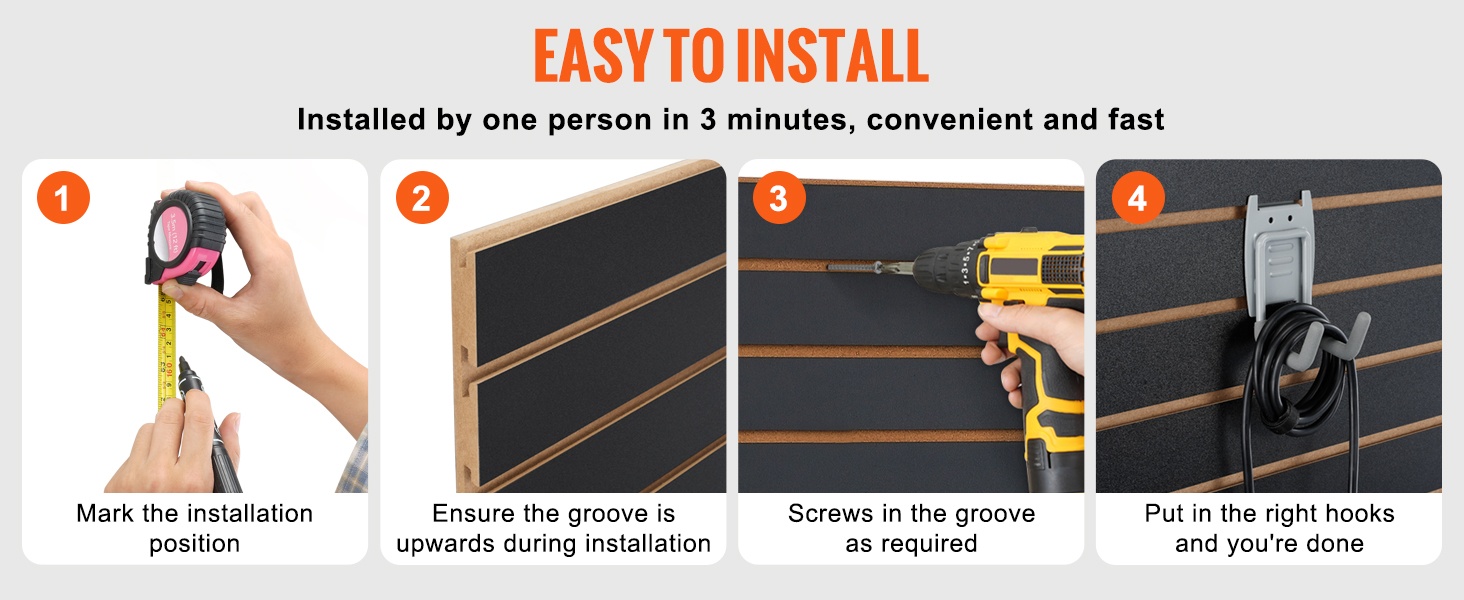 EASY TO INSTALL

Installed by one person in 3 minutes, convenient and fast

1

Mark the installation position

2

Ensure the groove is upwards during installation

3

Screws in the groove as required

4

Put in the right hooks and you're done