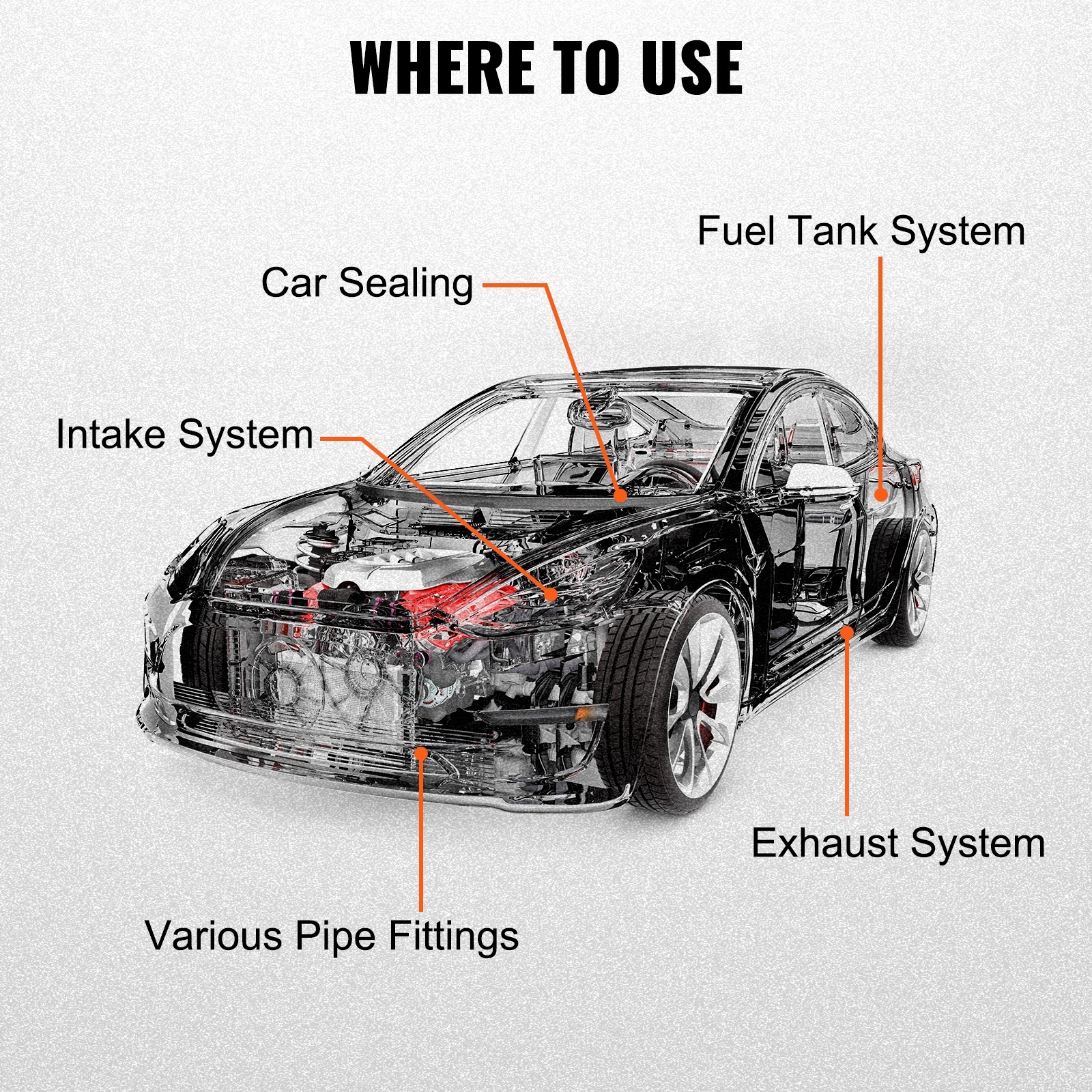 WHERE TO USE

Fuel Tank System

Car Sealing

Intake System

Exhaust System

Various Pipe Fittings