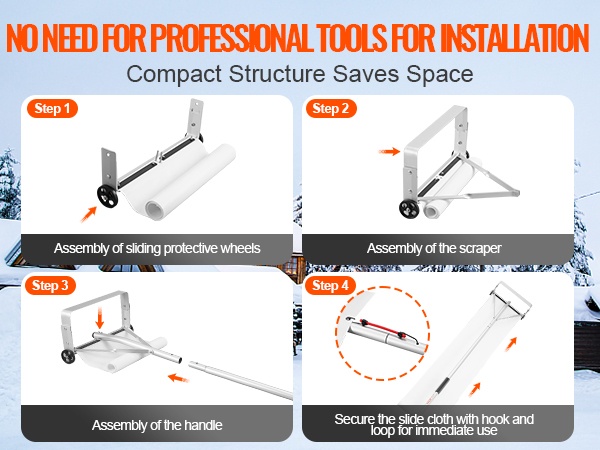 NO NEED FOR PROFESSIONAL TOOLS FOR INSTALLATION

Compact Structure Saves Space

Step 1

Assembly of sliding protective wheels

Step 2

Assembly of the scraper

Step 3

Assembly of the handle

Step 4

Secure the slide cloth with hook and loop for immediate use