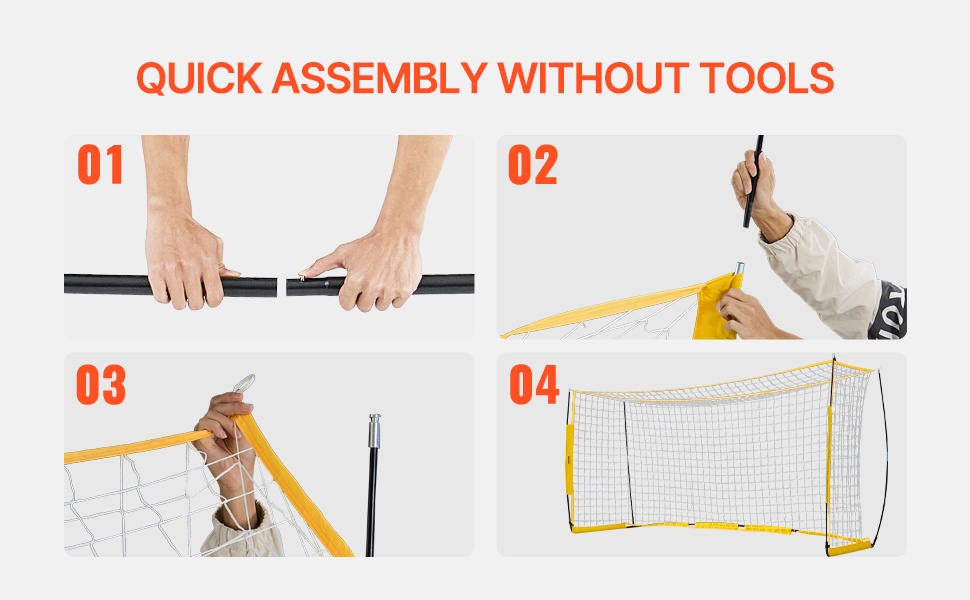 QUICK ASSEMBLY WITHOUT TOOLS

01

02

03

04