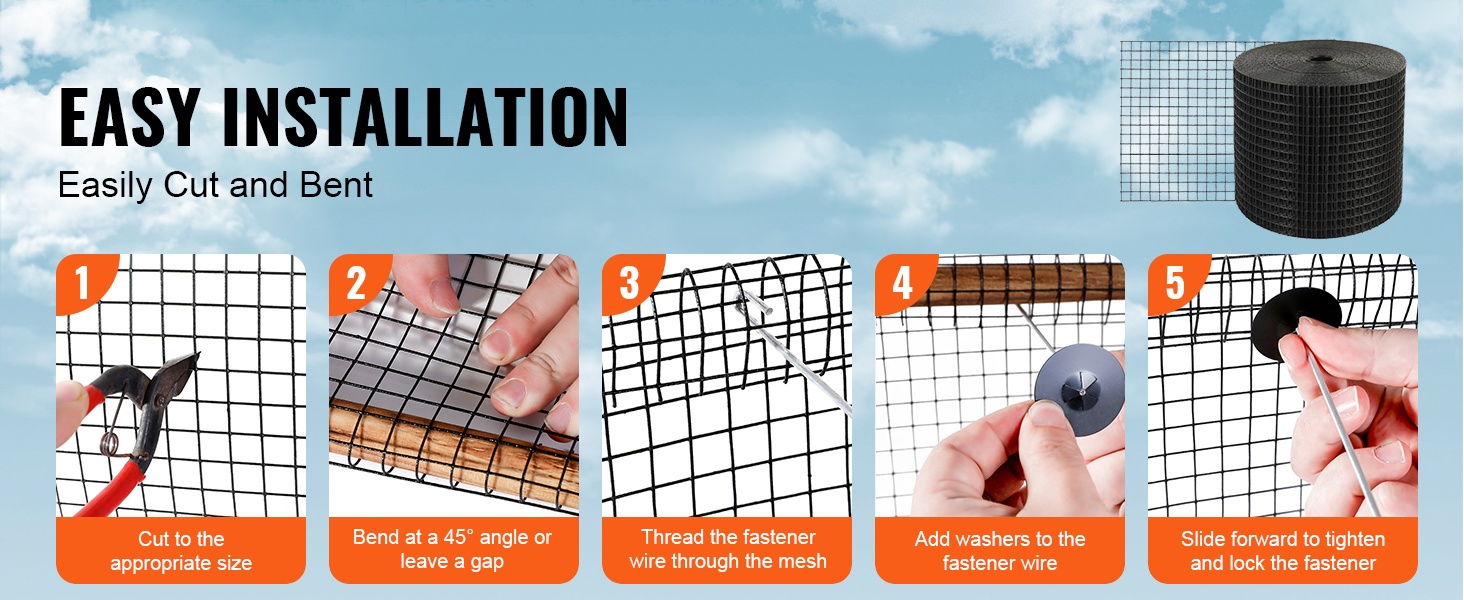 EASY INSTALLATION
Easily Cut and Bent

1
Cut to the appropriate size

2
Bend at a 45° angle or leave a gap

3
Thread the fastener wire through the mesh

4
Add washers to the fastener wire

5
Slide forward to tighten and lock the fastener