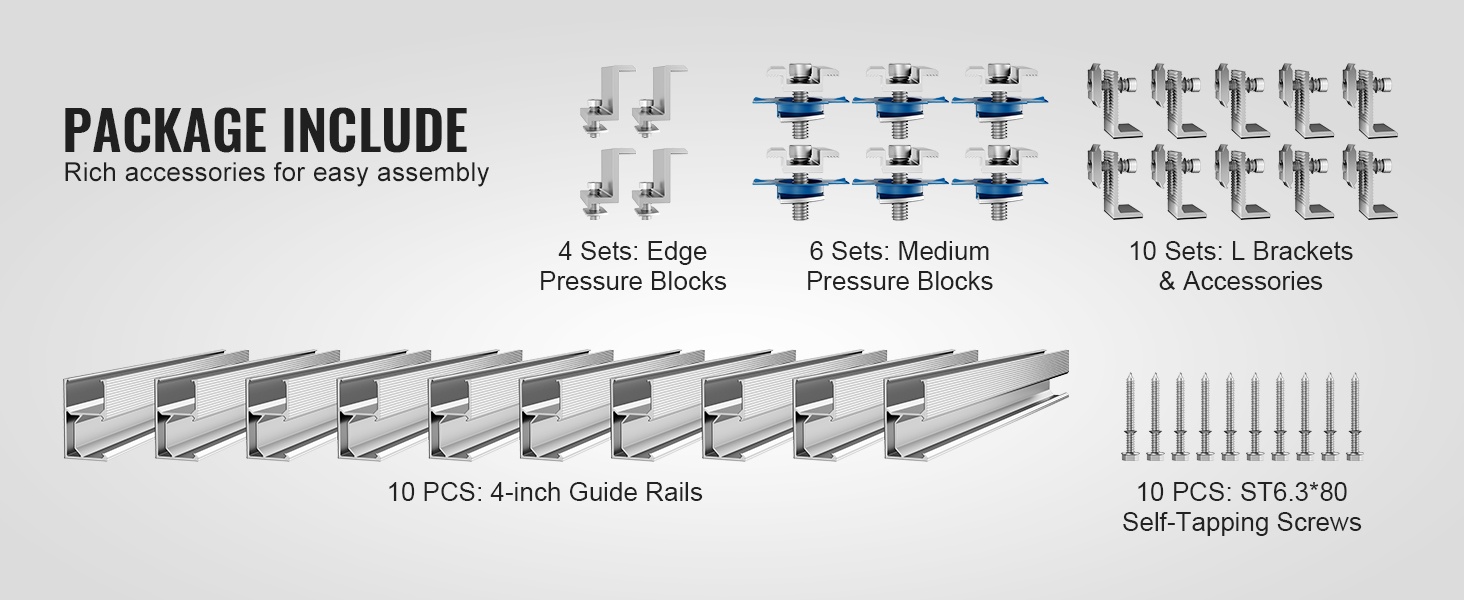 PACKAGE INCLUDE
Rich accessories for easy assembly

4 Sets: Edge Pressure Blocks

6 Sets: Medium Pressure Blocks

10 Sets: L Brackets & Accessories

10 PCS: 4-inch Guide Rails

10 PCS: ST6.3*80 Self-Tapping Screws