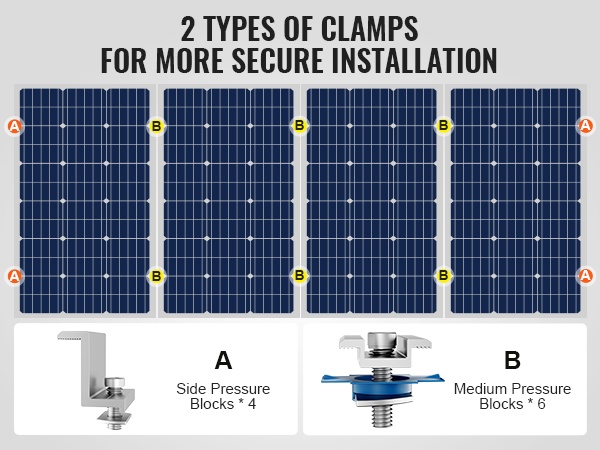 2 TYPES OF CLAMPS
FOR MORE SECURE INSTALLATION

A B B B A

A B B B A

A
Side Pressure Blocks * 4

B
Medium Pressure Blocks * 6