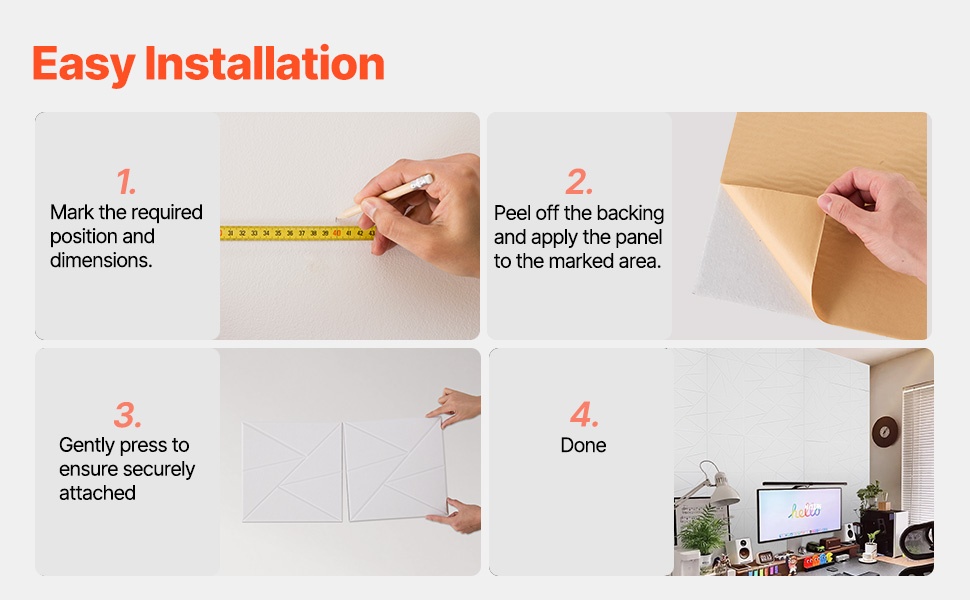 Easy Installation

1.
Mark the required position and dimensions.

31 32 33 34 35 36 37 38 39 40 41 42 43

2.
Peel off the backing and apply the panel to the marked area.

3.
Gently press to ensure securely attached

4.
Done

hello