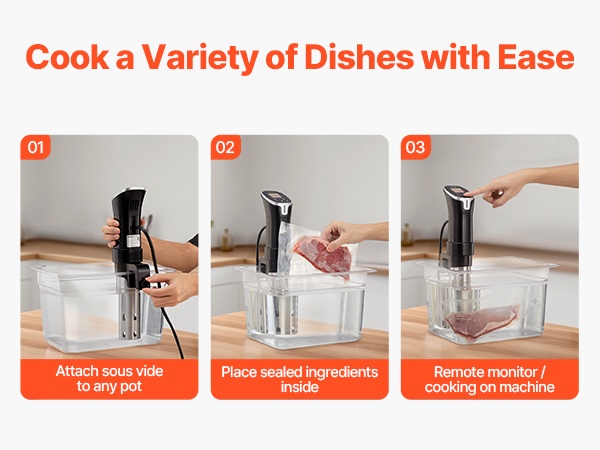 Cook a Variety of Dishes with Ease

01

Attach sous vide to any pot

02

Place sealed ingredients inside

03

Remote monitor / cooking on machine