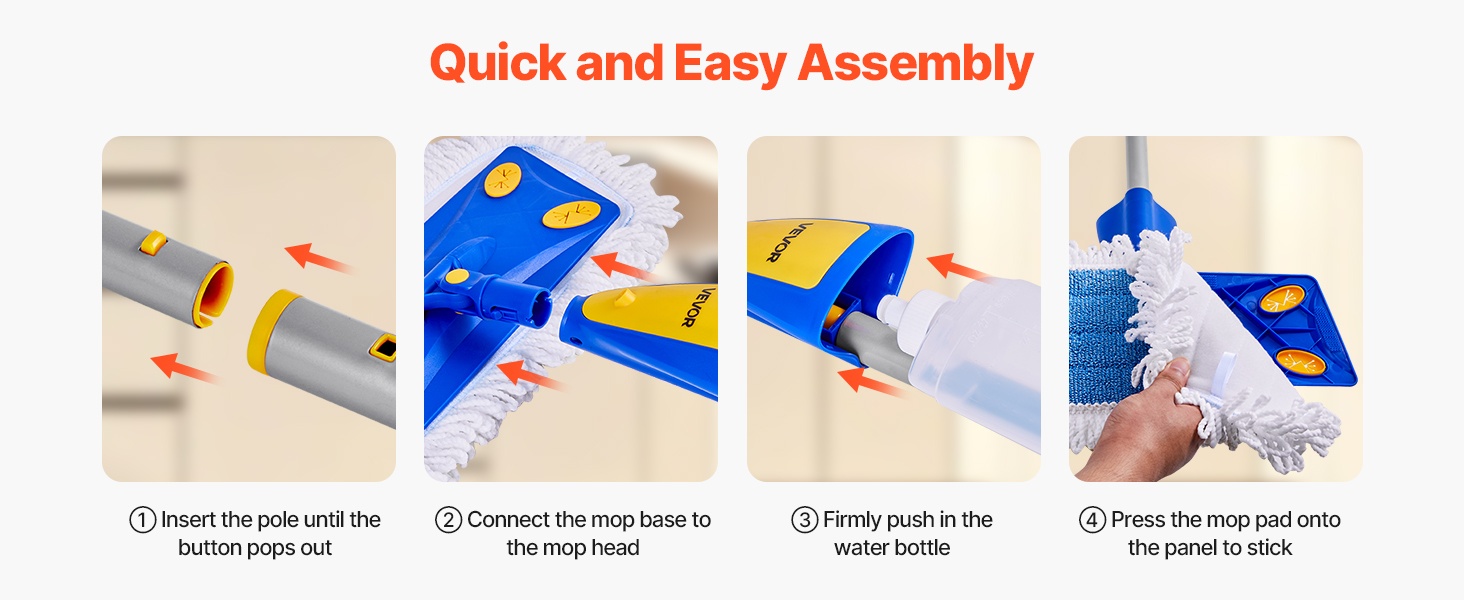 Quick and Easy Assembly

VEVOR

VEVOR

① Insert the pole until the button pops out

② Connect the mop base to the mop head

③ Firmly push in the water bottle

④ Press the mop pad onto the panel to stick