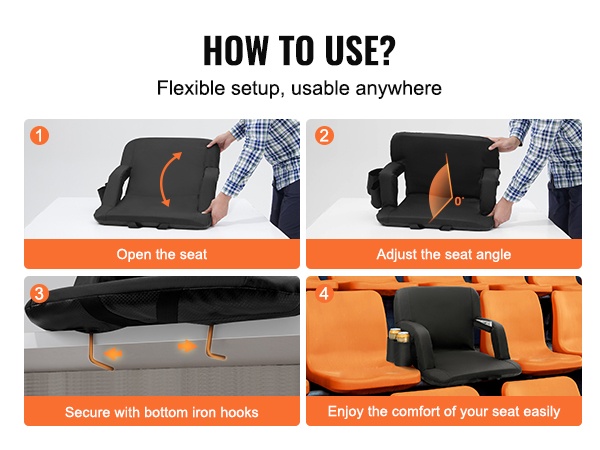 HOW TO USE?

Flexible setup, usable anywhere

1

Open the seat

2

0°

Adjust the seat angle

3

Secure with bottom iron hooks

4

Enjoy the comfort of your seat easily